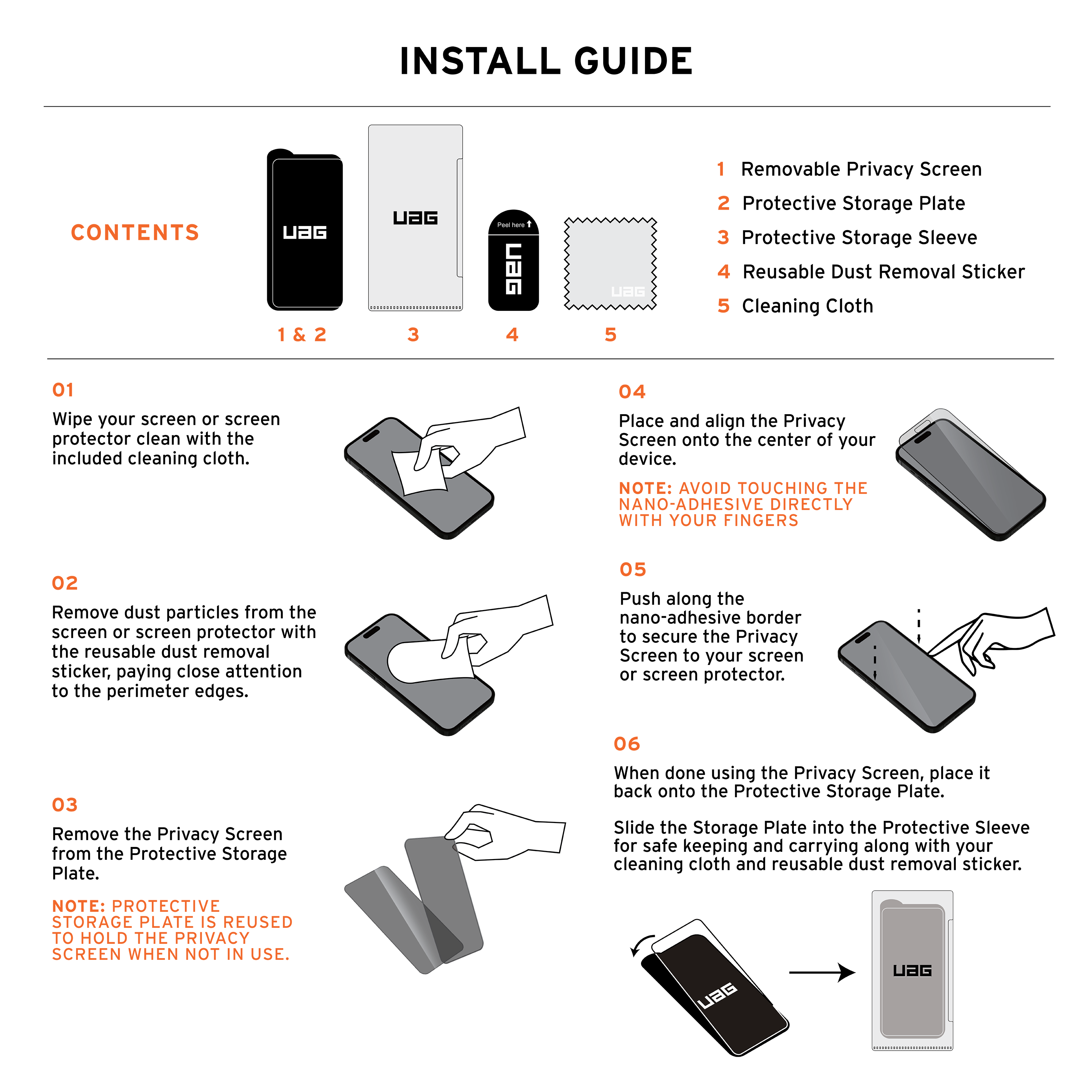 INSTALL GUIDE

CONTENTS

UAG

UAG

Peel here

UAG

UAG

1 & 2

3

4

5

1 Removable Privacy Screen
2 Protective Storage Plate
3 Protective Storage Sleeve
4 Reusable Dust Removal Sticker
5 Cleaning Cloth

01

Wipe your screen or screen protector clean with the included cleaning cloth.

02

Remove dust particles from the screen or screen protector with the reusable dust removal sticker, paying close attention to the perimeter edges.

03

Remove the Privacy Screen from the Protective Storage Plate.

NOTE: PROTECTIVE STORAGE PLATE IS REUSED TO HOLD THE PRIVACY SCREEN WHEN NOT IN USE.

04

Place and align the Privacy Screen onto the center of your device.

NOTE: AVOID TOUCHING THE NANO-ADHESIVE DIRECTLY WITH YOUR FINGERS

05

Push along the nano-adhesive border to secure the Privacy Screen to your screen or screen protector.

06

When done using the Privacy Screen, place it back onto the Protective Storage Plate.

Slide the Storage Plate into the Protective Sleeve for safe keeping and carrying along with your cleaning cloth and reusable dust removal sticker.

UAG

UAG