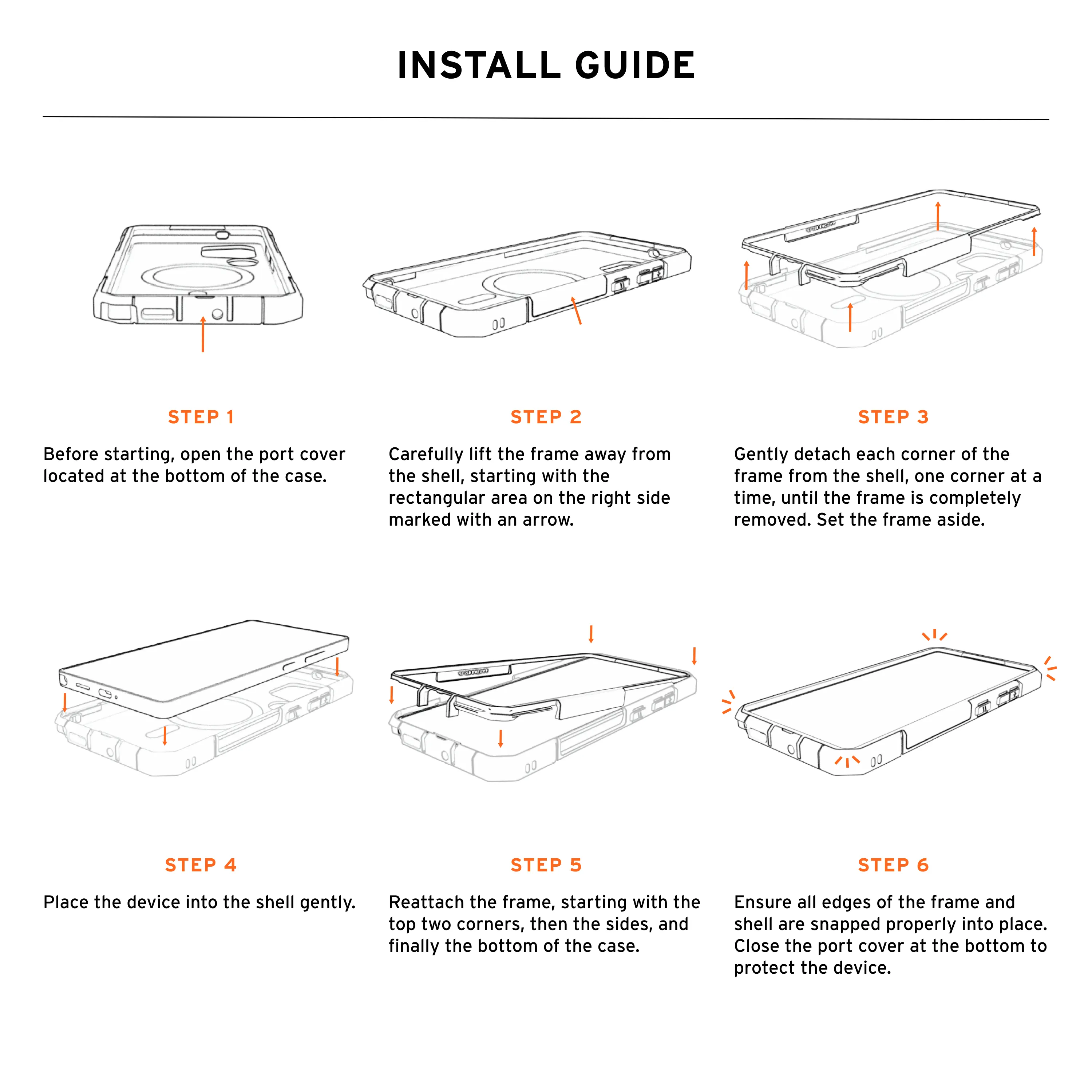 INSTALL GUIDE

STEP 1

Before starting, open the port cover located at the bottom of the case.

STEP 2

Carefully lift the frame away from the shell, starting with the rectangular area on the right side marked with an arrow.

STEP 3

Gently detach each corner of the frame from the shell, one corner at a time, until the frame is completely removed. Set the frame aside.

STEP 4

Place the device into the shell gently.

STEP 5

Reattach the frame, starting with the top two corners, then the sides, and finally the bottom of the case.

STEP 6

Ensure all edges of the frame and shell are snapped properly into place. Close the port cover at the bottom to protect the device.